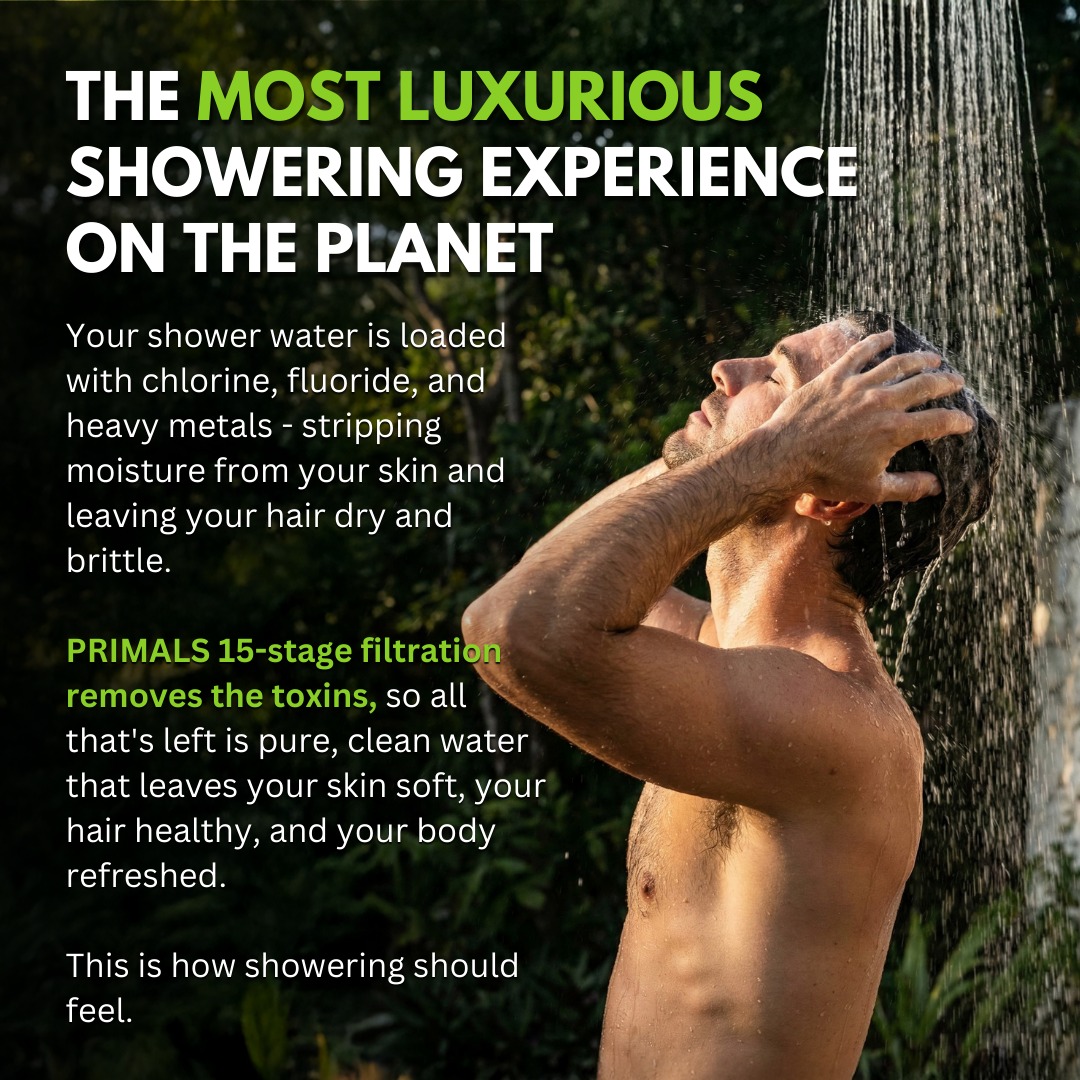 THE MOST LUXURIOUS SHOWERING EXPERIENCE ON THE PLANET

Your shower water is loaded with chlorine, fluoride, and heavy metals - stripping moisture from your skin and leaving your hair dry and brittle.

PRIMALS 15-stage filtration removes the toxins, so all that's left is pure, clean water that leaves your skin soft, your hair healthy, and your body refreshed.

This is how showering should feel.