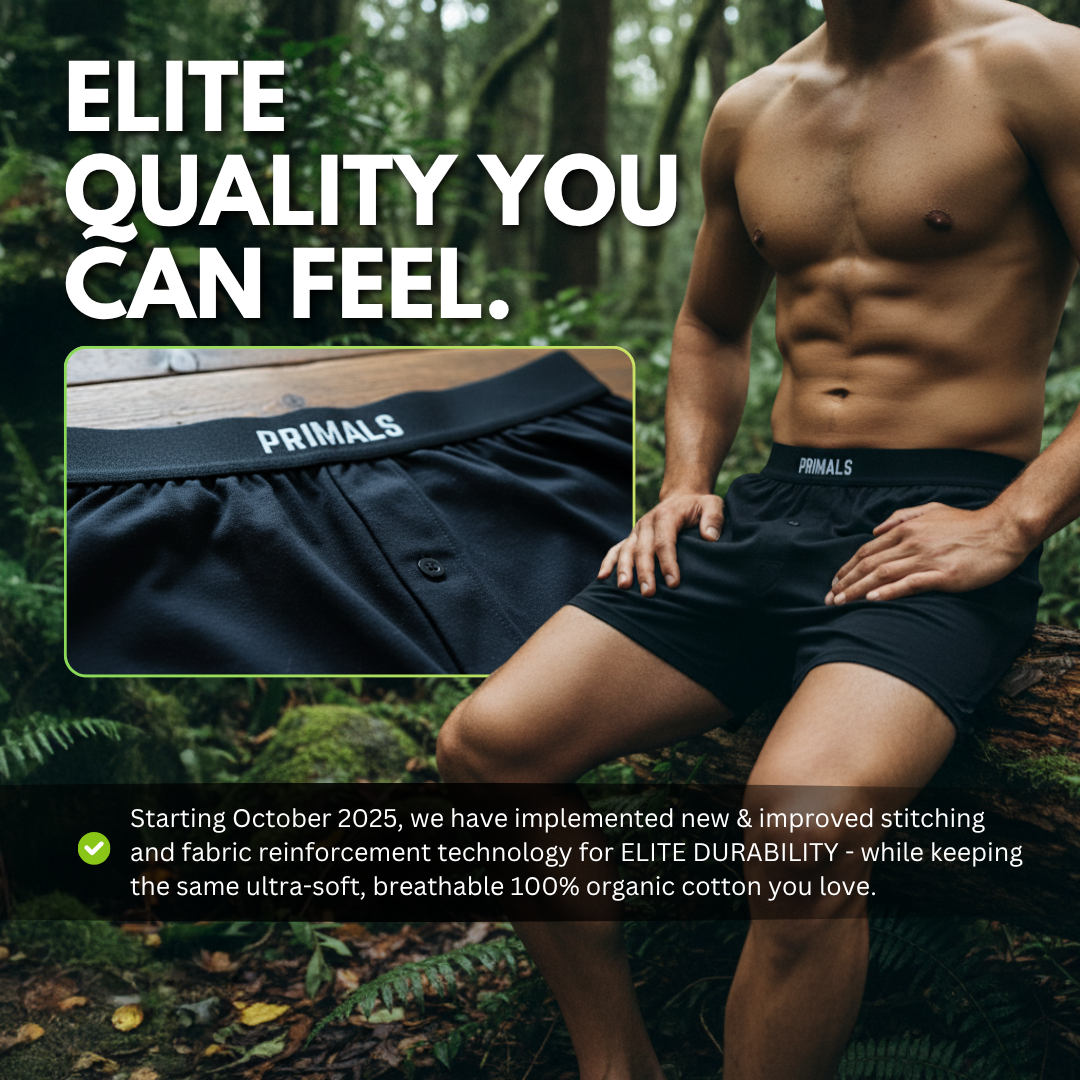 ELITE QUALITY YOU CAN FEEL.

PRIMALS

PRIMALS

Starting October 2025, we have implemented new & improved stitching and fabric reinforcement technology for ELITE DURABILITY - while keeping the same ultra-soft, breathable 100% organic cotton you love.