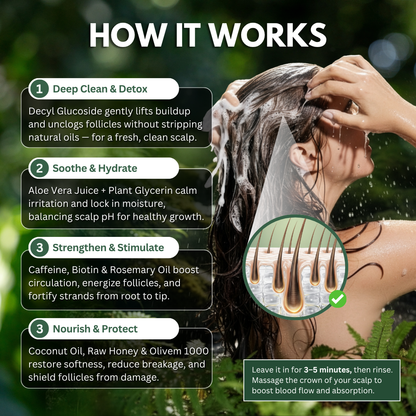 HOW IT WORKS

1 Deep Clean & Detox

Decyl Glucoside gently lifts buildup and unclogs follicles without stripping natural oils — for a fresh, clean scalp.

2 Soothe & Hydrate

Aloe Vera Juice + Plant Glycerin calm irritation and lock in moisture, balancing scalp pH for healthy growth.

3 Strengthen & Stimulate

Caffeine, Biotin & Rosemary Oil boost circulation, energize follicles, and fortify strands from root to tip.

3 Nourish & Protect

Coconut Oil, Raw Honey & Olivem 1000 restore softness, reduce breakage, and shield follicles from damage.

Leave it in for 3–5 minutes, then rinse. Massage the crown of your scalp to boost blood flow and absorption.