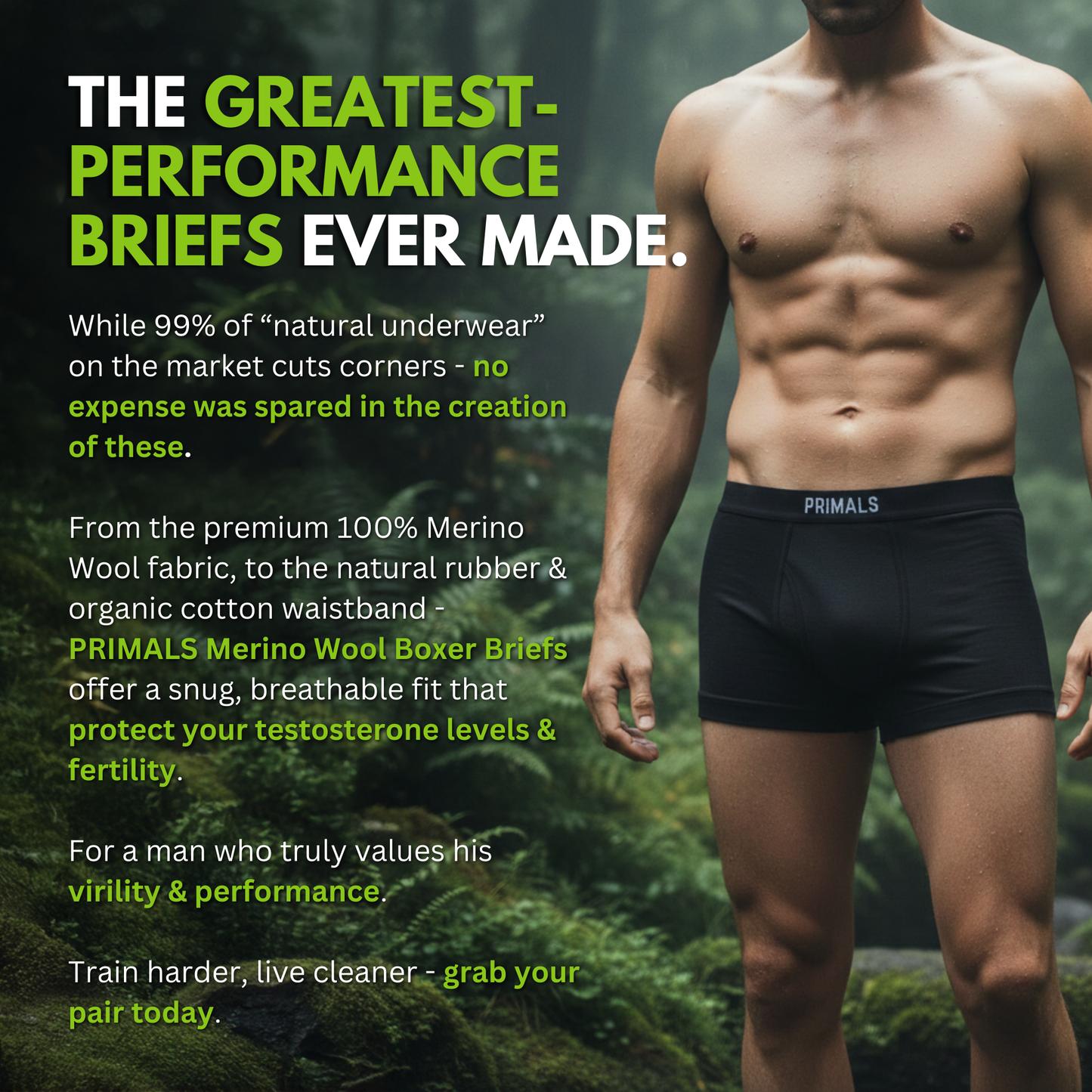 THE GREATEST-PERFORMANCE BRIEFS EVER MADE.

While 99% of “natural underwear” on the market cuts corners - no expense was spared in the creation of these.

From the premium 100% Merino Wool fabric, to the natural rubber & organic cotton waistband - PRIMALS Merino Wool Boxer Briefs offer a snug, breathable fit that protect your testosterone levels & fertility.

For a man who truly values his virility & performance.

Train harder, live cleaner - grab your pair today.

PRIMALS