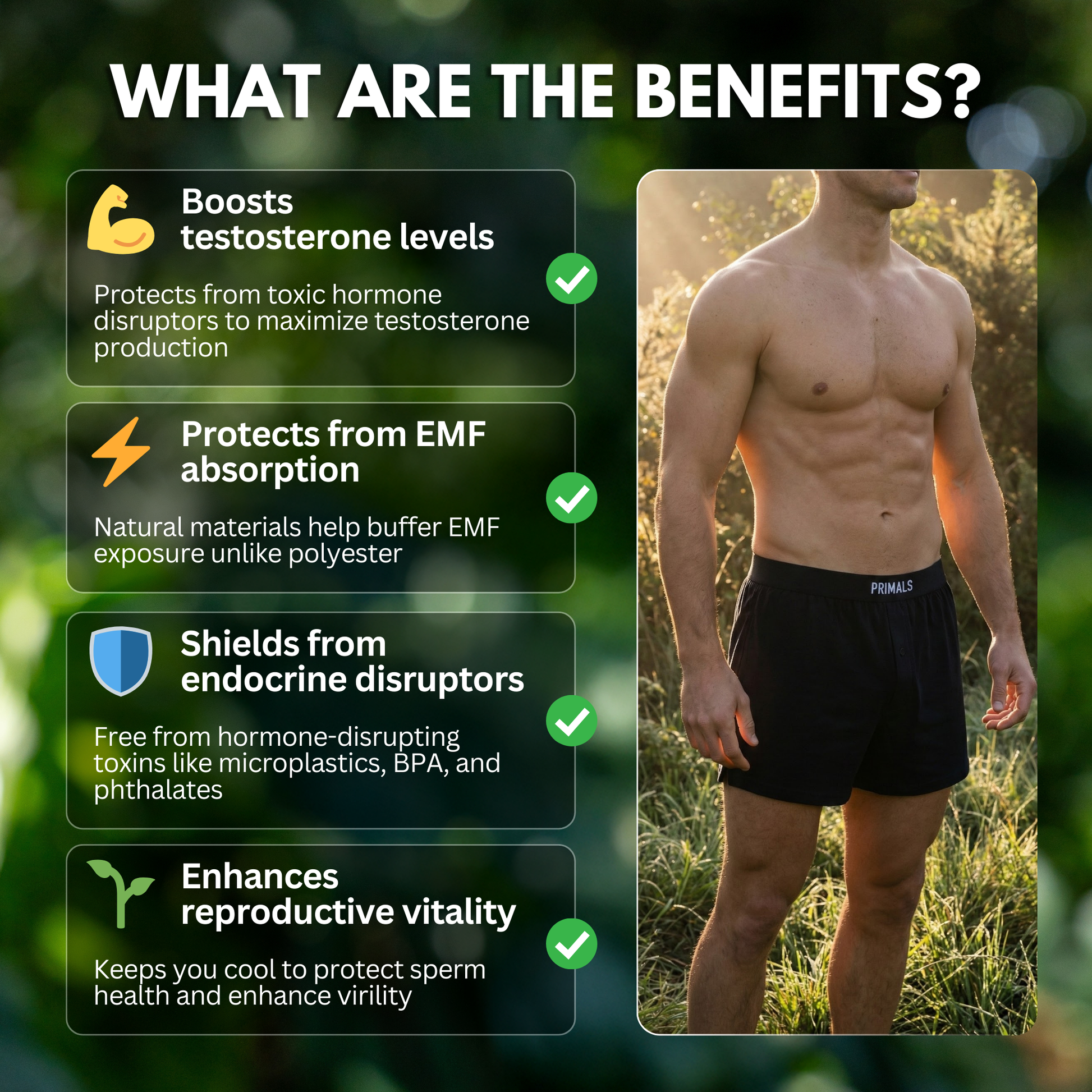 WHAT ARE THE BENEFITS?

Boosts testosterone levels

Protects from toxic hormone disruptors to maximize testosterone production

Protects from EMF absorption

Natural materials help buffer EMF exposure unlike polyester

Shields from endocrine disruptors

Free from hormone-disrupting toxins like microplastics, BPA, and phthalates

Enhances reproductive vitality

Keeps you cool to protect sperm health and enhance virility

PRIMALS