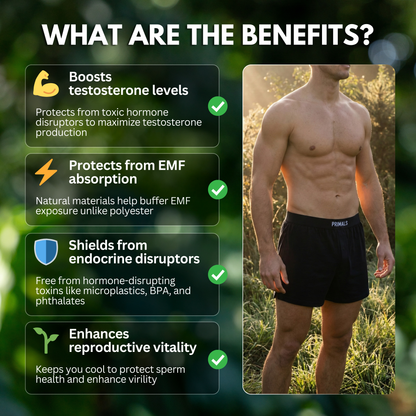 WHAT ARE THE BENEFITS?

Boosts testosterone levels

Protects from toxic hormone disruptors to maximize testosterone production

Protects from EMF absorption

Natural materials help buffer EMF exposure unlike polyester

Shields from endocrine disruptors

Free from hormone-disrupting toxins like microplastics, BPA, and phthalates

Enhances reproductive vitality

Keeps you cool to protect sperm health and enhance virility

PRIMALS