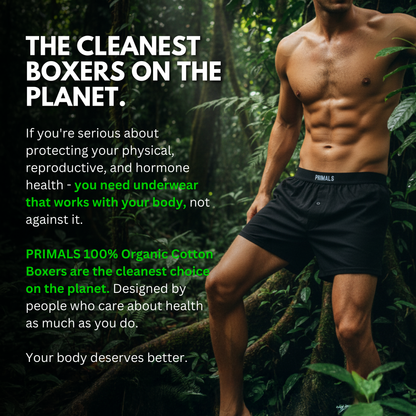 THE CLEANEST BOXERS ON THE PLANET.

If you're serious about protecting your physical, reproductive, and hormone health - you need underwear that works with your body, not against it.

PRIMALS 100% Organic Cotton Boxers are the cleanest choice on the planet. Designed by people who care about health as much as you do.

Your body deserves better.

PRIMALS