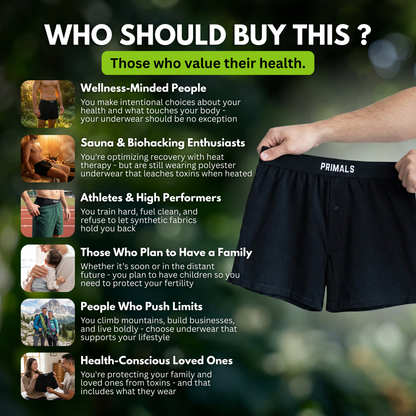 WHO SHOULD BUY THIS ?

Those who value their health.

Wellness-Minded People

You make intentional choices about your health and what touches your body - your underwear should be no exception

Sauna & Biohacking Enthusiasts

You're optimizing recovery with heat therapy - but are still wearing polyester underwear that leaches toxins when heated

Athletes & High Performers

You train hard, fuel clean, and refuse to let synthetic fabrics hold you back

Those Who Plan to Have a Family

Whether it's soon or in the distant future - you plan to have children so you need to protect your fertility

People Who Push Limits

You climb mountains, build businesses, and live boldly - choose underwear that supports your lifestyle

Health-Conscious Loved Ones

You're protecting your family and loved ones from toxins - and that includes what they wear

PRIMALS