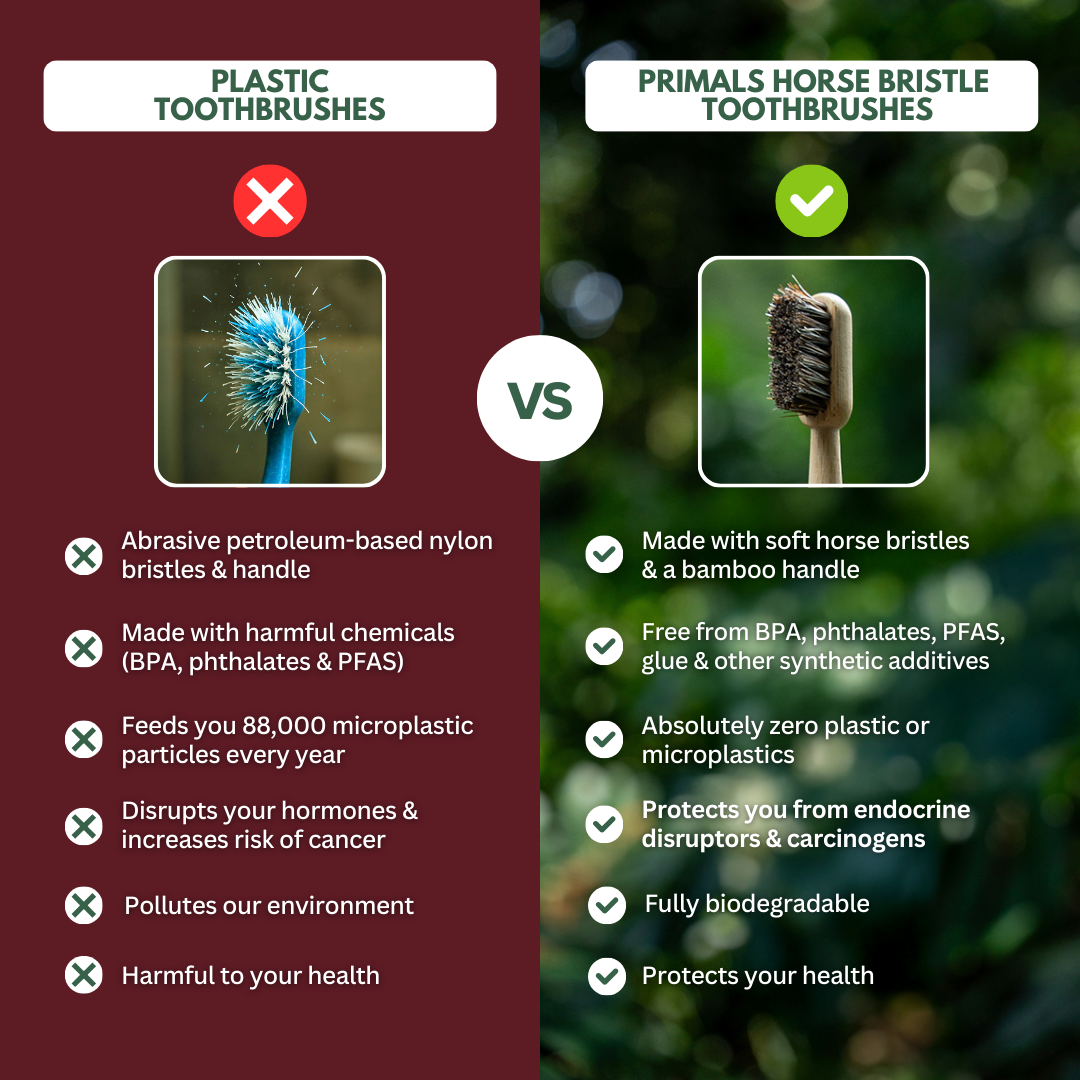 PLASTIC TOOTHBRUSHES

Abrasive petroleum-based nylon bristles & handle

Made with harmful chemicals (BPA, phthalates & PFAS)

Feeds you 88,000 microplastic particles every year

Disrupts your hormones & increases risk of cancer

Pollutes our environment

Harmful to your health

VS

PRIMALS HORSE BRISTLE TOOTHBRUSHES

Made with soft horse bristles & a bamboo handle

Free from BPA, phthalates, PFAS, glue & other synthetic additives

Absolutely zero plastic or microplastics

Protects you from endocrine disruptors & carcinogens

Fully biodegradable

Protects your health