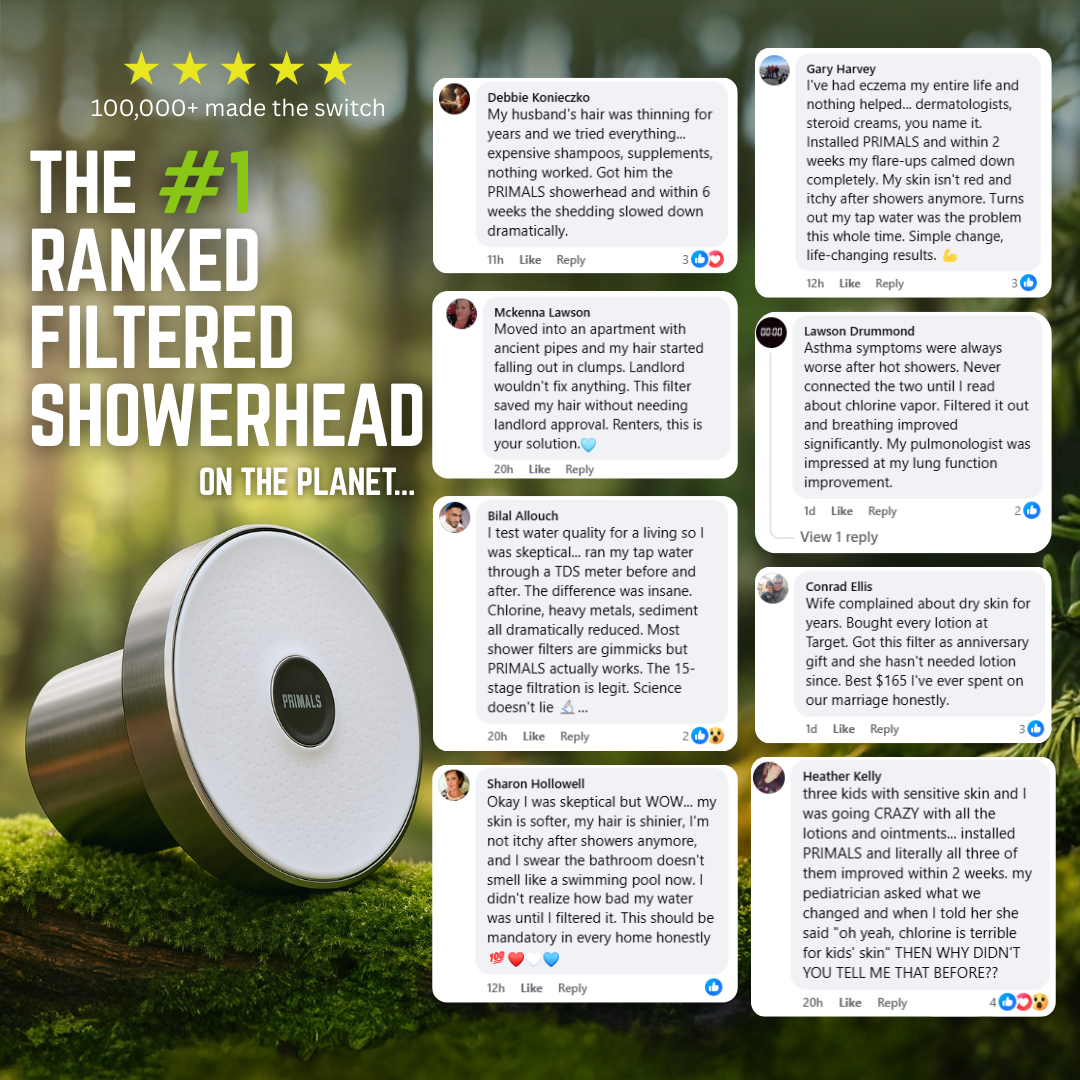 ★★★★★
100,000+ made the switch

THE #1 RANKED FILTERED SHOWERHEAD
ON THE PLANET...

PRIMALS

Debbie Konieczko
My husband's hair was thinning for years and we tried everything... expensive shampoos, supplements, nothing worked. Got him the PRIMALS showerhead and within 6 weeks the shedding slowed down dramatically.
11h Like Reply 3

Mckenna Lawson
Moved into an apartment with ancient pipes and my hair started falling out in clumps. Landlord wouldn't fix anything. This filter saved my hair without needing landlord approval. Renters, this is your solution.💙
20h Like Reply

Bilal Allouch
I test water quality for a living so I was skeptical... ran my tap water through a TDS meter before and after. The difference was insane. Chlorine, heavy metals, sediment all dramatically reduced. Most shower filters are gimmicks but PRIMALS actually works. The 15-stage filtration is legit. Science doesn't lie 🔬...
20h Like Reply 2

Sharon Hollowell
Okay I was skeptical but WOW... my skin is softer, my hair is shinier, I'm not itchy after showers anymore, and I swear the bathroom doesn't smell like a swimming pool now. I didn't realize how bad my water was until I filtered it. This should be mandatory in every home honestly 💯❤️🤍💙
12h Like Reply

Gary Harvey
I've had eczema my entire life and nothing helped... dermatologists, steroid creams, you name it. Installed PRIMALS and within 2 weeks my flare-ups calmed down completely. My skin isn't red and itchy after showers anymore. Turns out my tap water was the problem this whole time. Simple change, life-changing results. 💪
12h Like Reply 3

Lawson Drummond
Asthma symptoms were always worse after hot showers. Never connected the two until I read about chlorine vapor. Filtered it out and breathing improved significantly. My pulmonologist was impressed at my lung function improvement.
1d Like Reply 2
View 1 reply

Conrad Ellis
Wife complained about dry skin for years. Bought every lotion at Target. Got this filter as anniversary gift and she hasn't needed lotion since. Best $165 I've ever spent on our marriage honestly.
1d Like Reply 3

Heather Kelly
three kids with sensitive skin and I was going CRAZY with all the lotions and ointments... installed PRIMALS and literally all three of them improved within 2 weeks. my pediatrician asked what we changed and when I told her she said "oh yeah, chlorine is terrible for kids' skin" THEN WHY DIDN'T YOU TELL ME THAT BEFORE??
20h Like Reply 4