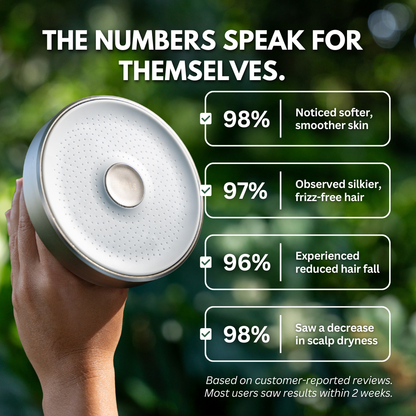 THE NUMBERS SPEAK FOR THEMSELVES.

98% Noticed softer, smoother skin

97% Observed silkier, frizz-free hair

96% Experienced reduced hair fall

98% Saw a decrease in scalp dryness

Based on customer-reported reviews. Most users saw results within 2 weeks.