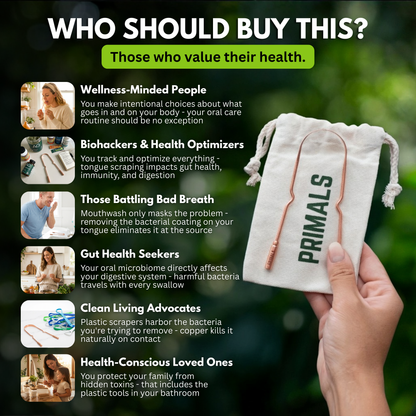 WHO SHOULD BUY THIS?

Those who value their health.

Wellness-Minded People
You make intentional choices about what goes in and on your body - your oral care routine should be no exception

Biohackers & Health Optimizers
You track and optimize everything - tongue scraping impacts gut health, immunity, and digestion

Those Battling Bad Breath
Mouthwash only masks the problem - removing the bacterial coating on your tongue eliminates it at the source

Gut Health Seekers
Your oral microbiome directly affects your digestive system - harmful bacteria travels with every swallow

Clean Living Advocates
Plastic scrapers harbor the bacteria you're trying to remove - copper kills it naturally on contact

Health-Conscious Loved Ones
You protect your family from hidden toxins - that includes the plastic tools in your bathroom

PRIMALS