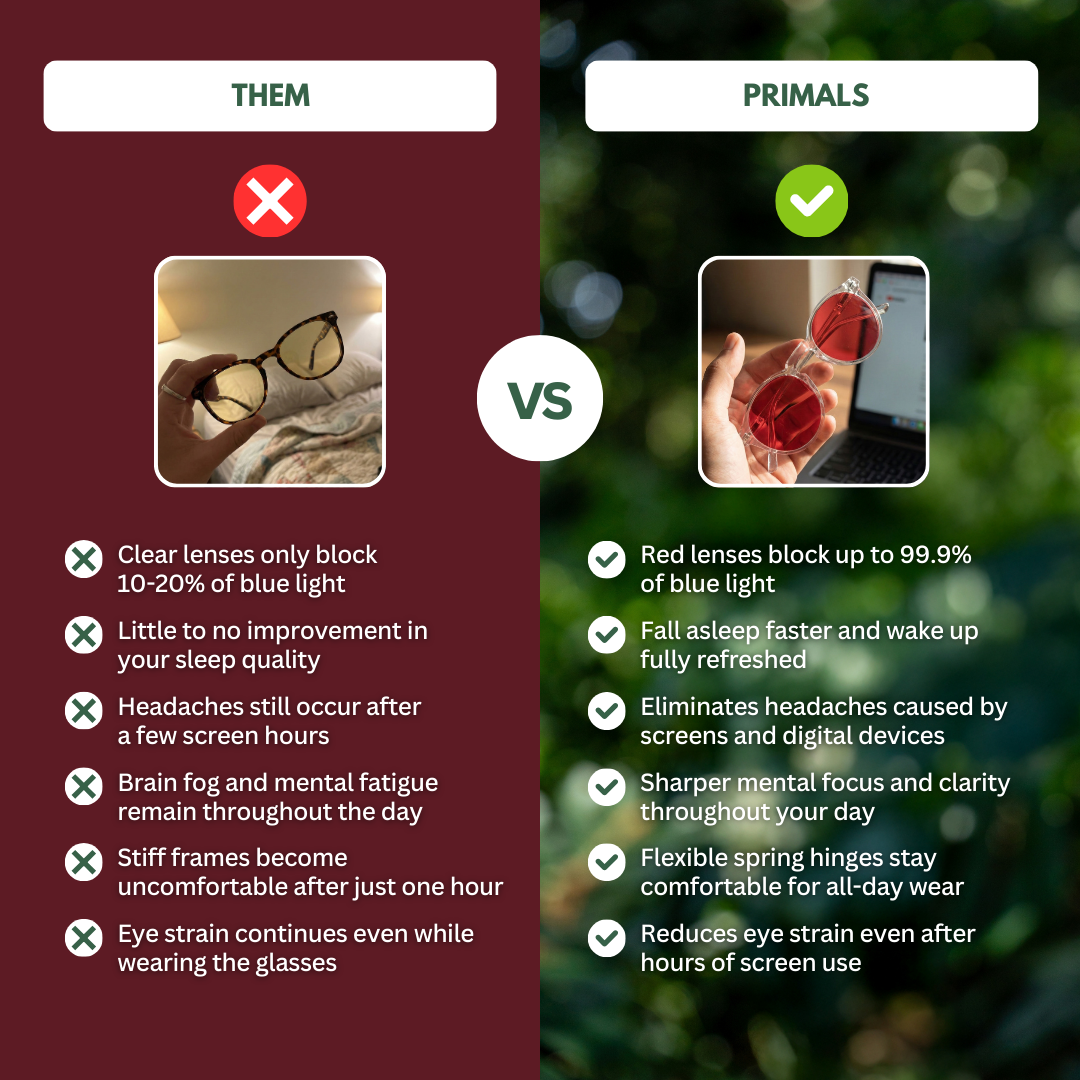 THEM

Clear lenses only block 10-20% of blue light

Little to no improvement in your sleep quality

Headaches still occur after a few screen hours

Brain fog and mental fatigue remain throughout the day

Stiff frames become uncomfortable after just one hour

Eye strain continues even while wearing the glasses

VS

PRIMALS

Red lenses block up to 99.9% of blue light

Fall asleep faster and wake up fully refreshed

Eliminates headaches caused by screens and digital devices

Sharper mental focus and clarity throughout your day

Flexible spring hinges stay comfortable for all-day wear

Reduces eye strain even after hours of screen use