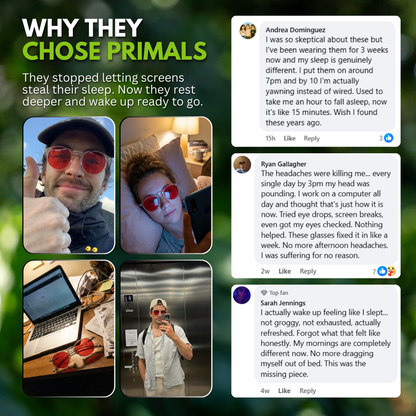 WHY THEY
CHOSE PRIMALS

They stopped letting screens steal their sleep. Now they rest deeper and wake up ready to go.

Andrea Dominguez
I was so skeptical about these but I've been wearing them for 3 weeks now and my sleep is genuinely different. I put them on around 7pm and by 10 I'm actually yawning instead of wired. Used to take me an hour to fall asleep, now it's like 15 minutes. Wish I found these years ago.
15h Like Reply 3

Ryan Gallagher
The headaches were killing me... every single day by 3pm my head was pounding. I work on a computer all day and thought that's just how it is now. Tried eye drops, screen breaks, even got my eyes checked. Nothing helped. These glasses fixed it in like a week. No more afternoon headaches. I was suffering for no reason.
2w Like Reply 7

Top fan
Sarah Jennings
I actually wake up feeling like I slept... not groggy, not exhausted, actually refreshed. Forgot what that felt like honestly. My mornings are completely different now. No more dragging myself out of bed. This was the missing piece.
4w Like Reply