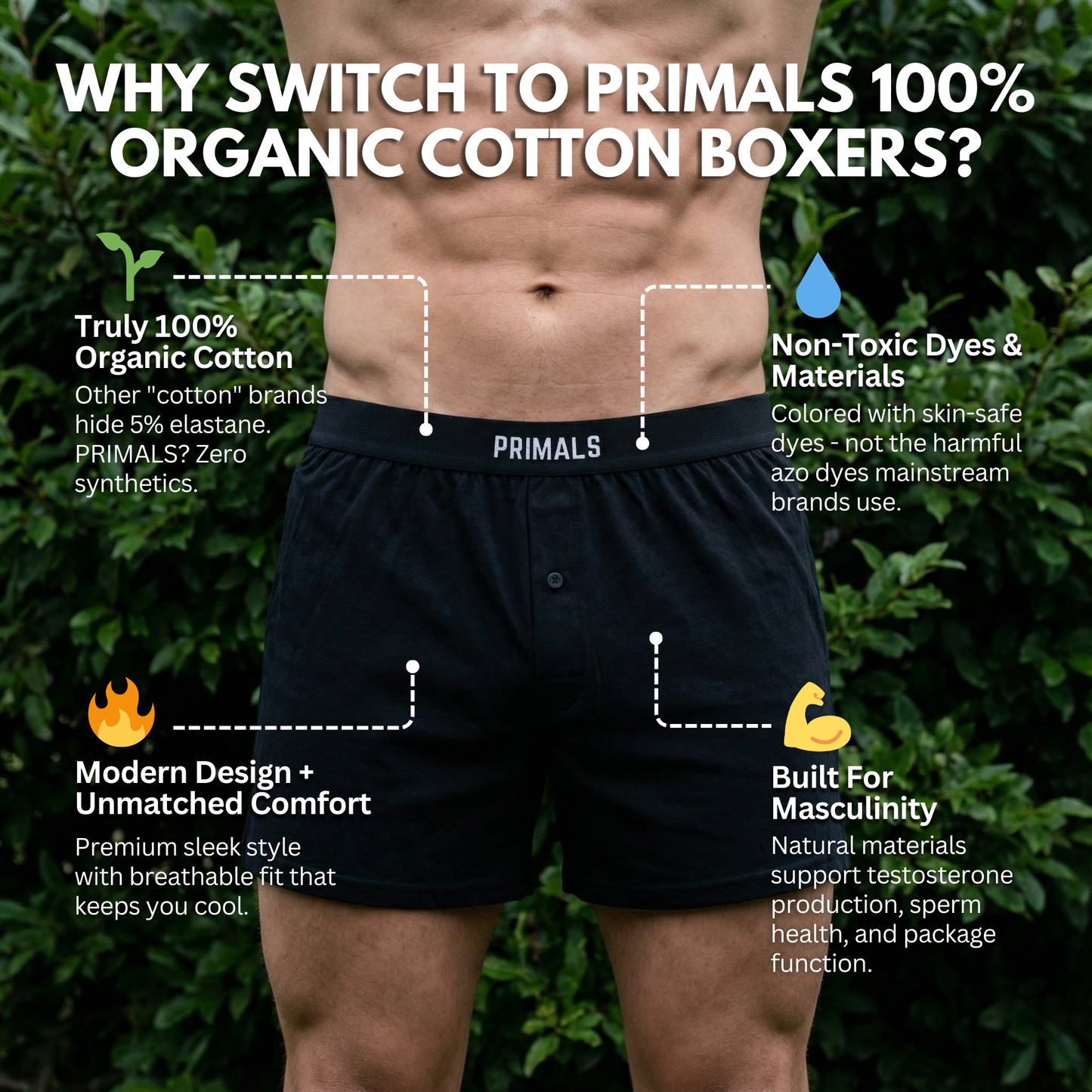 WHY SWITCH TO PRIMALS 100% ORGANIC COTTON BOXERS?

Truly 100% Organic Cotton
Other "cotton" brands hide 5% elastane. PRIMALS? Zero synthetics.

PRIMALS

Non-Toxic Dyes & Materials
Colored with skin-safe dyes - not the harmful azo dyes mainstream brands use.

Modern Design + Unmatched Comfort
Premium sleek style with breathable fit that keeps you cool.

Built For Masculinity
Natural materials support testosterone production, sperm health, and package function.