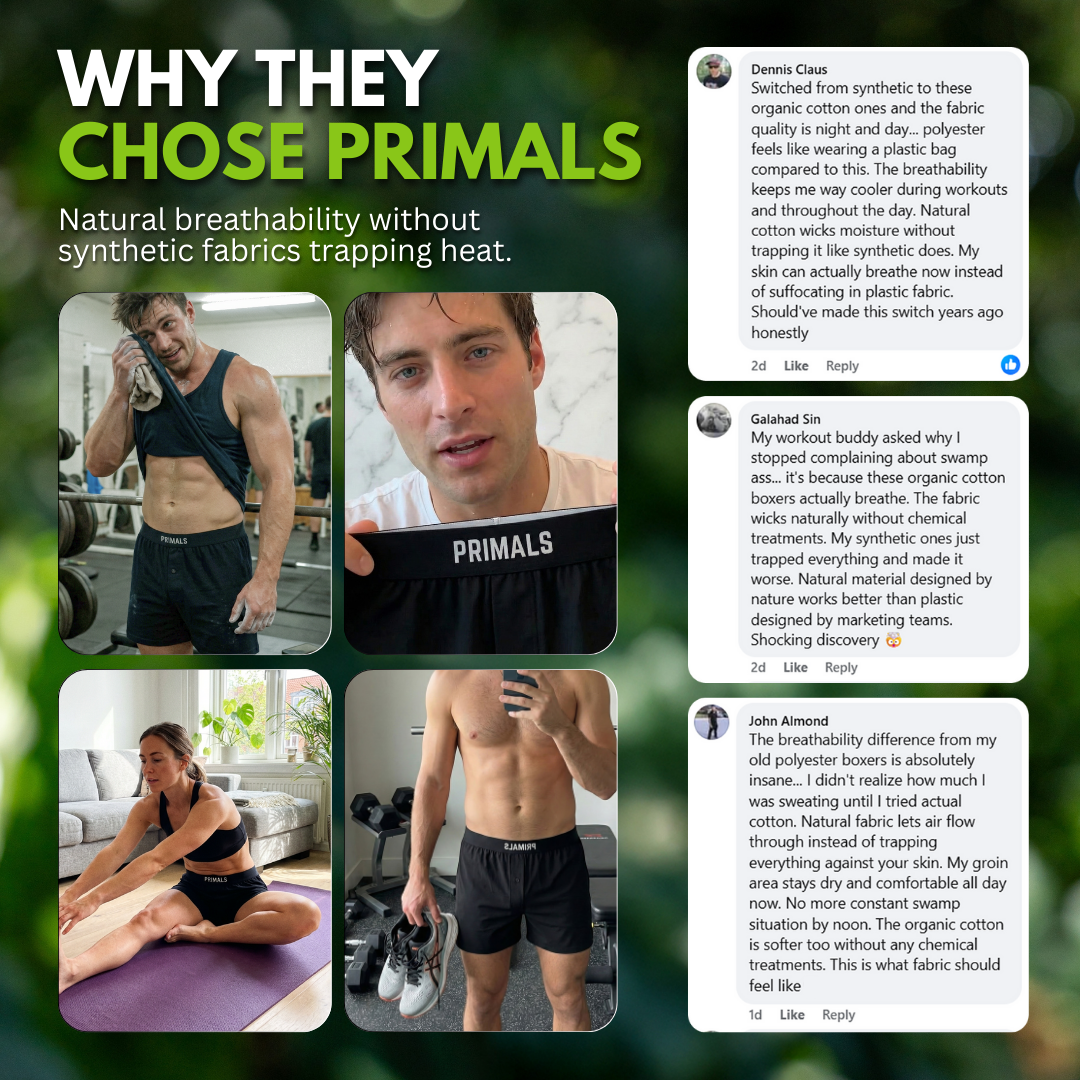 WHY THEY CHOSE PRIMALS

Natural breathability without synthetic fabrics trapping heat.

PRIMALS

PRIMALS

PRIMALS

PRIMALS

Dennis Claus
Switched from synthetic to these organic cotton ones and the fabric quality is night and day... polyester feels like wearing a plastic bag compared to this. The breathability keeps me way cooler during workouts and throughout the day. Natural cotton wicks moisture without trapping it like synthetic does. My skin can actually breathe now instead of suffocating in plastic fabric. Should've made this switch years ago honestly
2d Like Reply

Galahad Sin
My workout buddy asked why I stopped complaining about swamp ass... it's because these organic cotton boxers actually breathe. The fabric wicks naturally without chemical treatments. My synthetic ones just trapped everything and made it worse. Natural material designed by nature works better than plastic designed by marketing teams. Shocking discovery 🤯
2d Like Reply

John Almond
The breathability difference from my old polyester boxers is absolutely insane... I didn't realize how much I was sweating until I tried actual cotton. Natural fabric lets air flow through instead of trapping everything against your skin. My groin area stays dry and comfortable all day now. No more constant swamp situation by noon. The organic cotton is softer too without any chemical treatments. This is what fabric should feel like
1d Like Reply