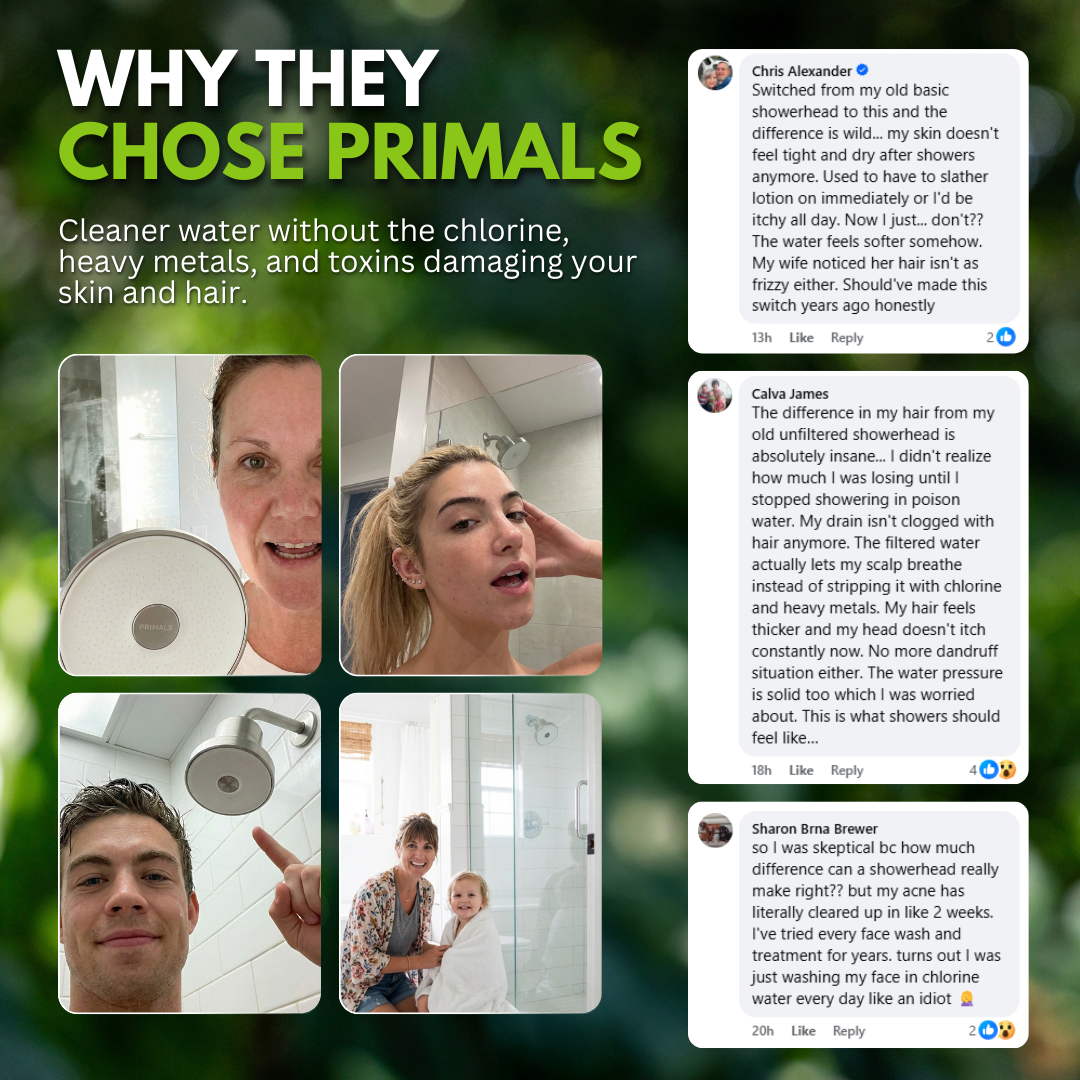 WHY THEY
CHOSE PRIMALS

Cleaner water without the chlorine, heavy metals, and toxins damaging your skin and hair.

PRIMALS

Chris Alexander
Switched from my old basic showerhead to this and the difference is wild... my skin doesn't feel tight and dry after showers anymore. Used to have to slather lotion on immediately or I'd be itchy all day. Now I just... don't?? The water feels softer somehow. My wife noticed her hair isn't as frizzy either. Should've made this switch years ago honestly
13h Like Reply 2

Calva James
The difference in my hair from my old unfiltered showerhead is absolutely insane... I didn't realize how much I was losing until I stopped showering in poison water. My drain isn't clogged with hair anymore. The filtered water actually lets my scalp breathe instead of stripping it with chlorine and heavy metals. My hair feels thicker and my head doesn't itch constantly now. No more dandruff situation either. The water pressure is solid too which I was worried about. This is what showers should feel like...
18h Like Reply 4

Sharon Brna Brewer
so I was skeptical bc how much difference can a showerhead really make right?? but my acne has literally cleared up in like 2 weeks. I've tried every face wash and treatment for years. turns out I was just washing my face in chlorine water every day like an idiot 🤦‍♀️
20h Like Reply 2