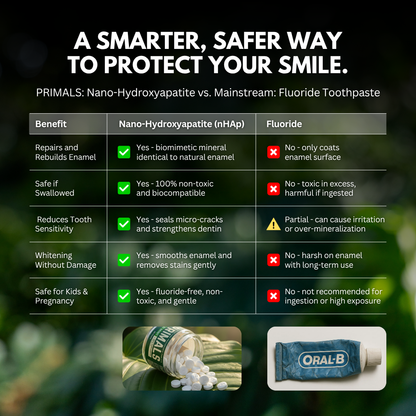 A SMARTER, SAFER WAY TO PROTECT YOUR SMILE.

PRIMALS: Nano-Hydroxyapatite vs. Mainstream: Fluoride Toothpaste

| Benefit | Nano-Hydroxyapatite (nHAp) | Fluoride |
|---|---|---|
| Repairs and Rebuilds Enamel | Yes - biomimetic mineral identical to natural enamel | No - only coats enamel surface |
| Safe if Swallowed | Yes - 100% non-toxic and biocompatible | No - toxic in excess, harmful if ingested |
| Reduces Tooth Sensitivity | Yes - seals micro-cracks and strengthens dentin | Partial - can cause irritation or over-mineralization |
| Whitening Without Damage | Yes - smooths enamel and removes stains gently | No - harsh on enamel with long-term use |
| Safe for Kids & Pregnancy | Yes - fluoride-free, non-toxic, and gentle | No - not recommended for ingestion or high exposure |

PRIMALS

ORAL-B