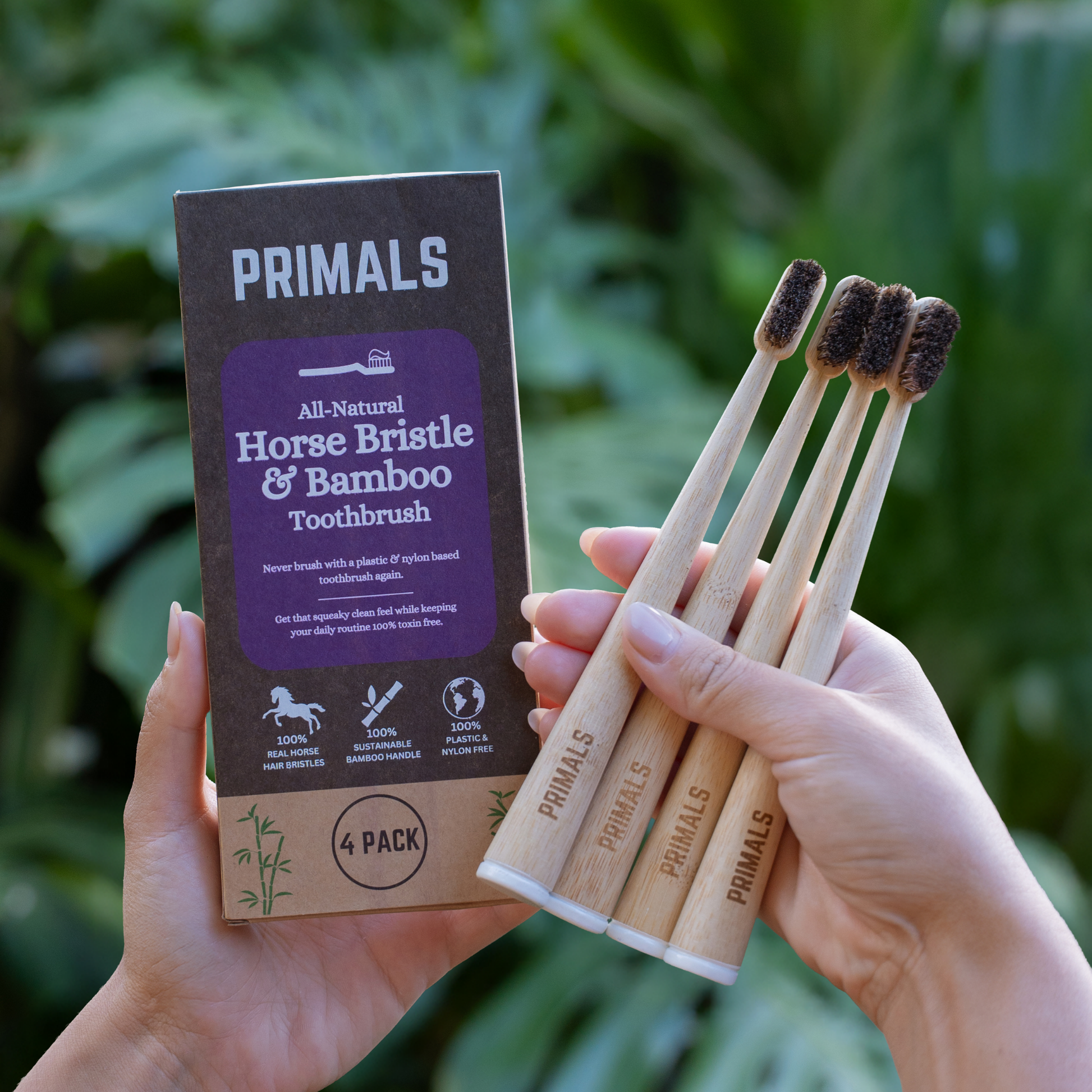 PRIMALS

All-Natural
Horse Bristle & Bamboo
Toothbrush

Never brush with a plastic & nylon based toothbrush again.

Get that squeaky clean feel while keeping your daily routine 100% toxin free.

100%
REAL HORSE HAIR BRISTLES

100%
SUSTAINABLE BAMBOO HANDLE

100%
PLASTIC & NYLON FREE

4 PACK

PRIMALS

PRIMALS

PRIMALS

PRIMALS