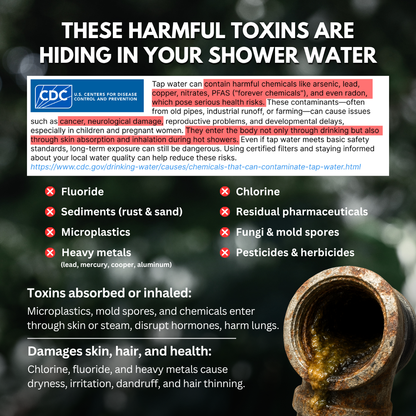 THESE HARMFUL TOXINS ARE HIDING IN YOUR SHOWER WATER

CDC U.S. CENTERS FOR DISEASE CONTROL AND PREVENTION

Tap water can contain harmful chemicals like arsenic, lead, copper, nitrates, PFAS ("forever chemicals"), and even radon, which pose serious health risks. These contaminants—often from old pipes, industrial runoff, or farming—can cause issues such as cancer, neurological damage, reproductive problems, and developmental delays, especially in children and pregnant women. They enter the body not only through drinking but also through skin absorption and inhalation during hot showers. Even if tap water meets basic safety standards, long-term exposure can still be dangerous. Using certified filters and staying informed about your local water quality can help reduce these risks.
https://www.cdc.gov/drinking-water/causes/chemicals-that-can-contaminate-tap-water.html

Fluoride
Sediments (rust & sand)
Microplastics
Heavy metals
(lead, mercury, cooper, aluminum)

Chlorine
Residual pharmaceuticals
Fungi & mold spores
Pesticides & herbicides

Toxins absorbed or inhaled:
Microplastics, mold spores, and chemicals enter through skin or steam, disrupt hormones, harm lungs.

Damages skin, hair, and health:
Chlorine, fluoride, and heavy metals cause dryness, irritation, dandruff, and hair thinning.