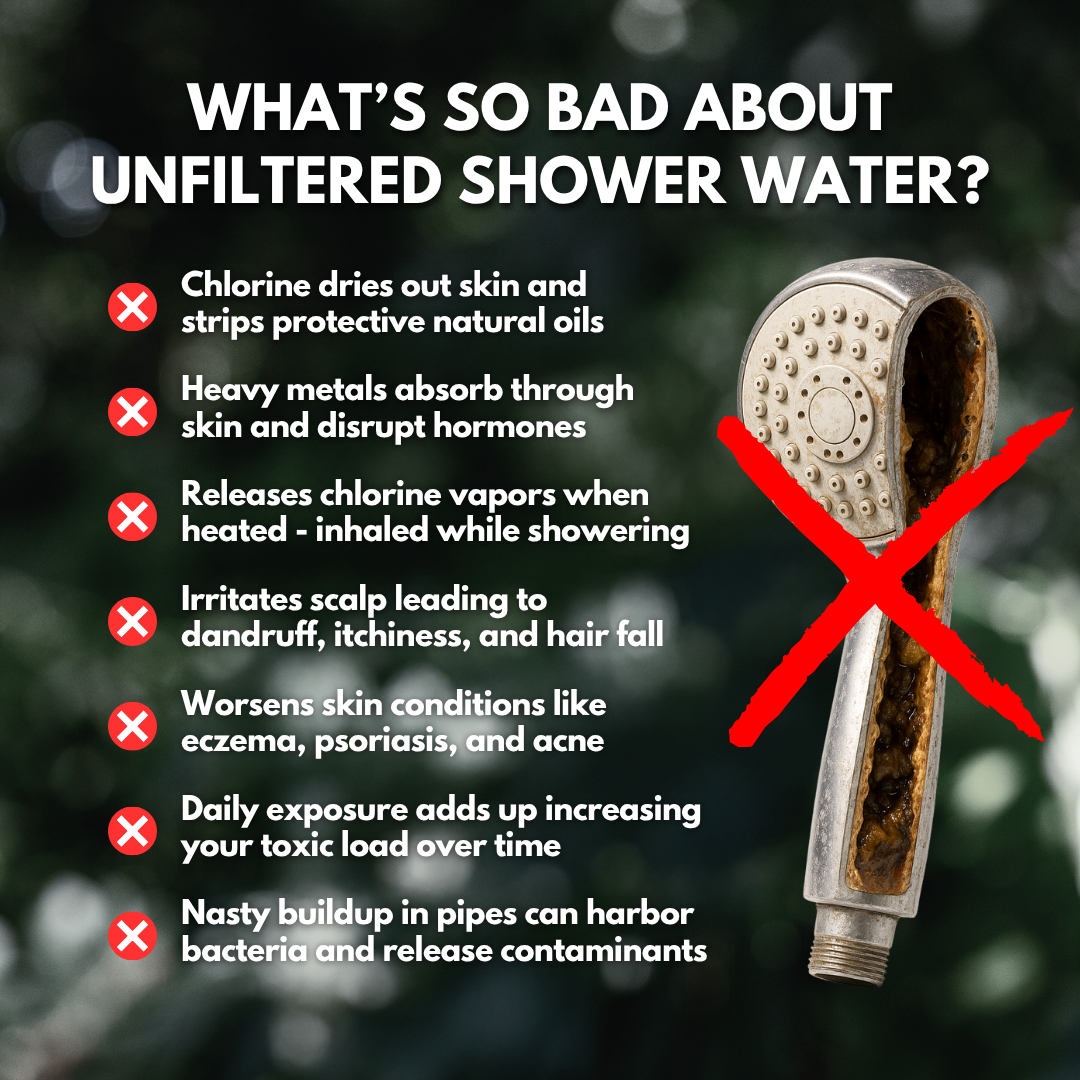 WHAT'S SO BAD ABOUT UNFILTERED SHOWER WATER?

Chlorine dries out skin and strips protective natural oils

Heavy metals absorb through skin and disrupt hormones

Releases chlorine vapors when heated - inhaled while showering

Irritates scalp leading to dandruff, itchiness, and hair fall

Worsens skin conditions like eczema, psoriasis, and acne

Daily exposure adds up increasing your toxic load over time

Nasty buildup in pipes can harbor bacteria and release contaminants