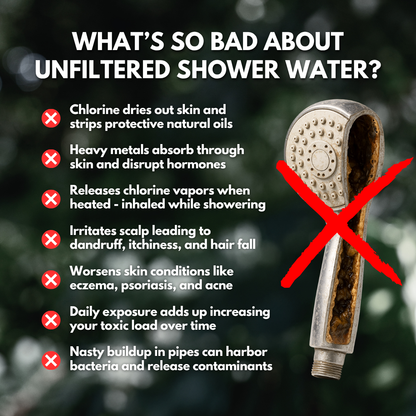 WHAT'S SO BAD ABOUT UNFILTERED SHOWER WATER?

Chlorine dries out skin and strips protective natural oils

Heavy metals absorb through skin and disrupt hormones

Releases chlorine vapors when heated - inhaled while showering

Irritates scalp leading to dandruff, itchiness, and hair fall

Worsens skin conditions like eczema, psoriasis, and acne

Daily exposure adds up increasing your toxic load over time

Nasty buildup in pipes can harbor bacteria and release contaminants